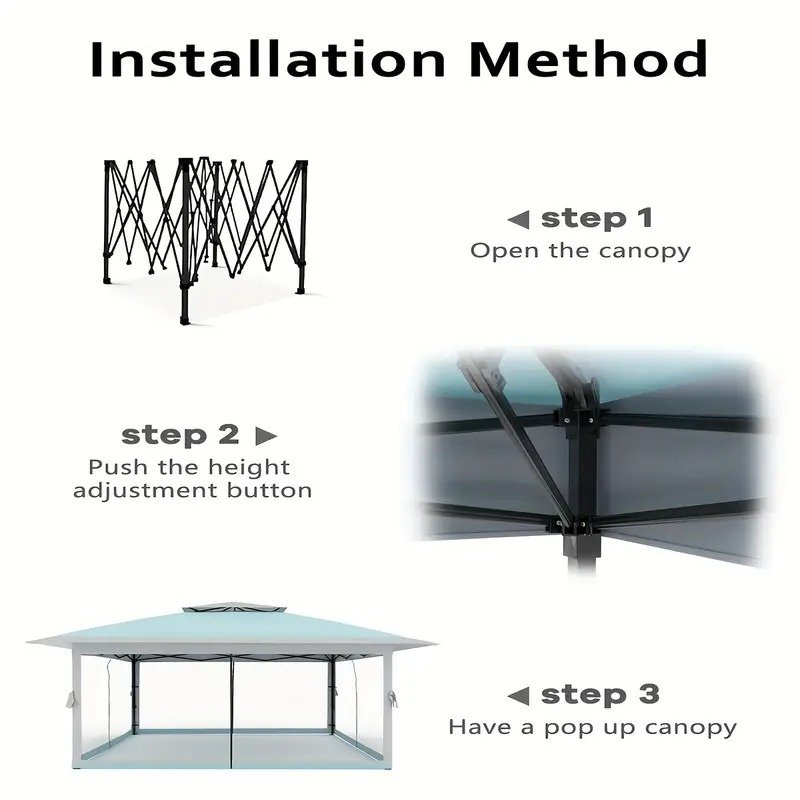 Installation Method

◀ step 1
Open the canopy

step 2 ▶
Push the height adjustment button

◀ step 3
Have a pop up canopy